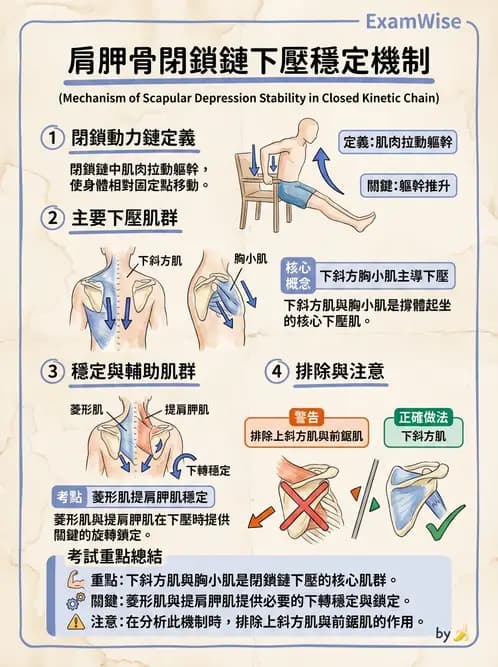 ExamWise

肩胛骨閉鎖鏈下壓穩定機制

(Mechanism of Scapular Depression Stability in Closed Kinetic Chain)

1 閉鎖動力鏈定義

閉鎖鏈中肌肉拉動軀幹，使身體相對固定點移動。

定義：肌肉拉動軀幹

關鍵：軀幹推升

2 主要下壓肌群

下斜方肌

胸小肌

核心概念 下斜方胸小肌主導下壓

下斜方肌與胸小肌是撐體起坐的核心下壓肌。

3 穩定與輔助肌群

菱形肌

提肩胛肌

下轉穩定

考點 菱形肌提肩胛肌穩定

菱形肌與提肩胛肌在下壓時提供關鍵的旋轉鎖定。

4 排除與注意

警告
排除上斜方肌與前鋸肌

正確做法
下斜方肌

考試重點總結

重點：下斜方肌與胸小肌是閉鎖鏈下壓的核心肌群。

關鍵：菱形肌與提肩胛肌提供必要的下轉穩定與鎖定。

注意：在分析此機制時，排除上斜方肌與前鋸肌的作用。

by