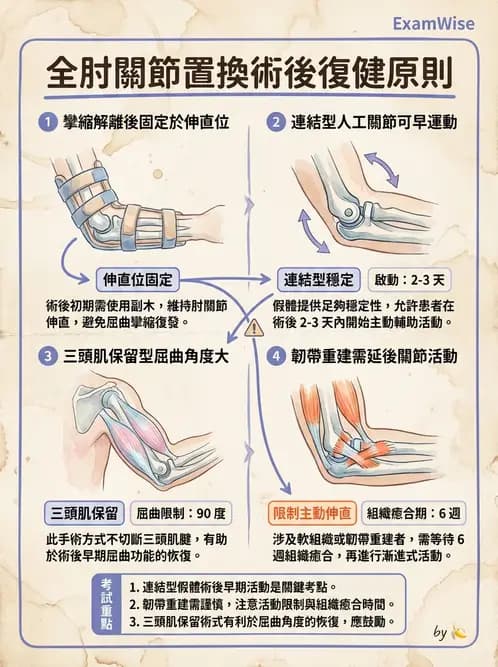 ExamWise

全肘關節置換術後復健原則

1 攣縮解離後固定於伸直位

伸直位固定

術後初期需使用副木，維持肘關節伸直，避免屈曲攣縮復發。

2 連結型人工關節可早運動

連結型穩定　啟動：2-3 天

假體提供足夠穩定性，允許患者在術後 2-3 天內開始主動輔助活動。

3 三頭肌保留型屈曲角度大

三頭肌保留　屈曲限制：90 度

此手術方式不切斷三頭肌腱，有助於術後早期屈曲功能的恢復。

4 韌帶重建需延後關節活動

限制主動伸直　組織癒合期：6 週

涉及軟組織或韌帶重建者，需等待 6 週組織癒合，再進行漸進式活動。

考試重點
1. 連結型假體術後早期活動是關鍵考點。
2. 韌帶重建需謹慎，注意活動限制與組織癒合時間。
3. 三頭肌保留術式有利於屈曲角度的恢復，應鼓勵。

by