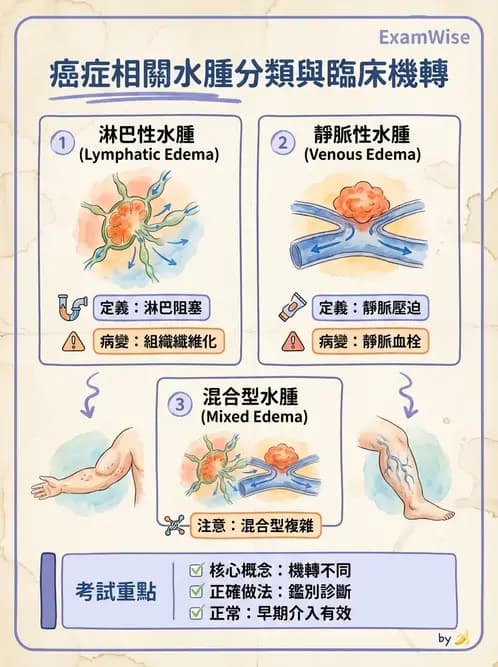 ExamWise

癌症相關水腫分類與臨床機轉

1 淋巴性水腫 (Lymphatic Edema)

定義：淋巴阻塞

病變：組織纖維化

2 靜脈性水腫 (Venous Edema)

定義：靜脈壓迫

病變：靜脈血栓

3 混合型水腫 (Mixed Edema)

注意：混合型複雜

考試重點

核心概念：機轉不同
正確做法：鑑別診斷
正常：早期介入有效

by