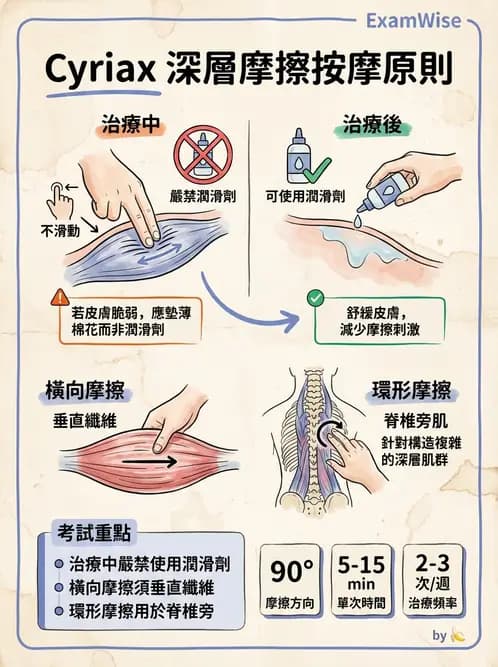 ExamWise

Cyriax 深層摩擦按摩原則

治療中

不滑動

嚴禁潤滑劑

若皮膚脆弱，應墊薄棉花而非潤滑劑

治療後

可使用潤滑劑

舒緩皮膚，減少摩擦刺激

橫向摩擦

垂直纖維

環形摩擦

脊椎旁肌

針對構造複雜的深層肌群

考試重點

治療中嚴禁使用潤滑劑

橫向摩擦須垂直纖維

環形摩擦用於脊椎旁

90°
摩擦方向

5-15 min
單次時間

2-3 次/週
治療頻率

by