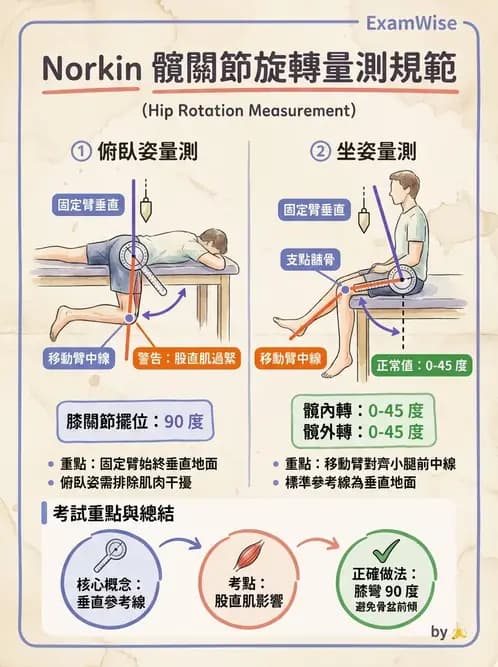 ExamWise

Norkin 髖關節旋轉量測規範

(Hip Rotation Measurement)

① 俯臥姿量測

固定臂垂直

移動臂中線

警告：股直肌過緊

膝關節擺位：90 度

• 重點：固定臂始終垂直地面
• 俯臥姿需排除肌肉干擾

② 坐姿量測

固定臂垂直

支點髕骨

移動臂中線

正常值：0-45 度

髖內轉：0-45 度
髖外轉：0-45 度

• 重點：移動臂對齊小腿前中線
• 標準參考線為垂直地面

考試重點與總結

核心概念：垂直參考線

考點：股直肌影響

正確做法：膝彎 90 度 避免骨盆前傾

by