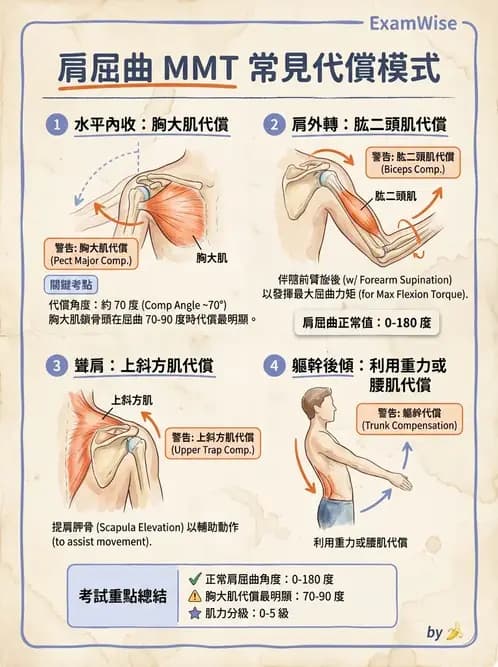 ExamWise

肩屈曲 MMT 常見代償模式

1 水平內收：胸大肌代償

警告: 胸大肌代償
(Pect Major Comp.)

胸大肌

關鍵考點

代償角度：約 70 度 (Comp Angle ~70°)
胸大肌鎖骨頭在屈曲 70-90 度時代償最明顯。

2 肩外轉：肱二頭肌代償

警告: 肱二頭肌代償
(Biceps Comp.)

肱二頭肌

伴隨前臂旋後 (w/ Forearm Supination)
以發揮最大屈曲力矩 (for Max Flexion Torque).

肩屈曲正常值：0-180 度

3 聳肩：上斜方肌代償

上斜方肌

警告: 上斜方肌代償
(Upper Trap Comp.)

提肩胛骨 (Scapula Elevation) 以輔助動作
(to assist movement).

4 軀幹後傾：利用重力或腰肌代償

警告: 軀幹代償
(Trunk Compensation)

利用重力或腰肌代償

考試重點總結

正常肩屈曲角度：0-180 度
胸大肌代償最明顯：70-90 度
肌力分級：0-5 級

by