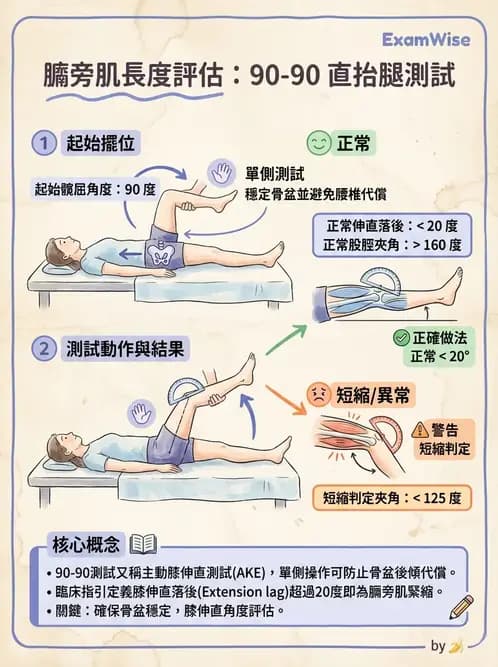 ExamWise

膕旁肌長度評估：90-90 直抬腿測試

1 起始擺位

起始髖屈角度：90 度

單側測試
穩定骨盆並避免腰椎代償

正常

正常伸直落後：< 20 度
正常股脛夾角：> 160 度

正確做法
正常 < 20°

2 測試動作與結果

短縮/異常

警告
短縮判定

短縮判定夾角：< 125 度

核心概念

• 90-90測試又稱主動膝伸直測試(AKE)，單側操作可防止骨盆後傾代償。
• 臨床指引定義膝伸直落後(Extension lag)超過20度即為膕旁肌緊縮。
• 關鍵：確保骨盆穩定，膝伸直角度評估。

by