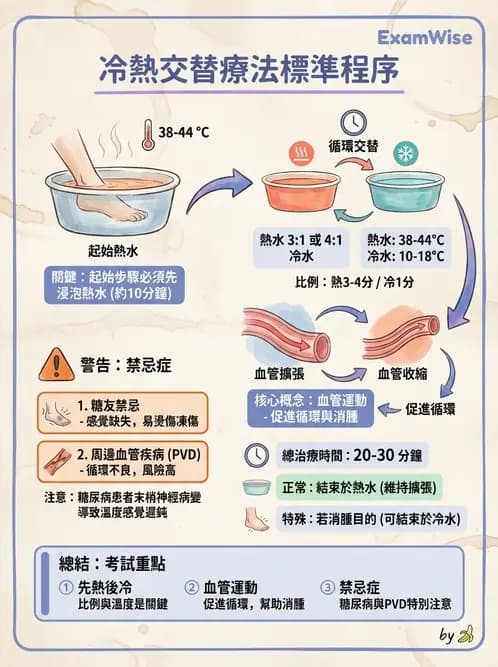 ExamWise

冷熱交替療法標準程序

38-44 °C

起始熱水

關鍵：起始步驟必須先浸泡熱水 (約10分鐘)

循環交替

熱水 3:1 或 4:1 冷水

熱水: 38-44°C
冷水: 10-18°C

比例：熱3-4分 / 冷1分

血管擴張

血管收縮

核心概念：血管運動 - 促進循環與消腫

促進循環

警告：禁忌症

1. 糖友禁忌
- 感覺缺失，易燙傷凍傷

2. 周邊血管疾病 (PVD)
- 循環不良，風險高

注意：糖尿病患者末梢神經病變導致溫度感覺遲鈍

總治療時間：20-30 分鐘

正常：結束於熱水 (維持擴張)

特殊：若消腫目的 (可結束於冷水)

總結：考試重點

① 先熱後冷
比例與溫度是關鍵

② 血管運動
促進循環，幫助消腫

③ 禁忌症
糖尿病與PVD特別注意

by