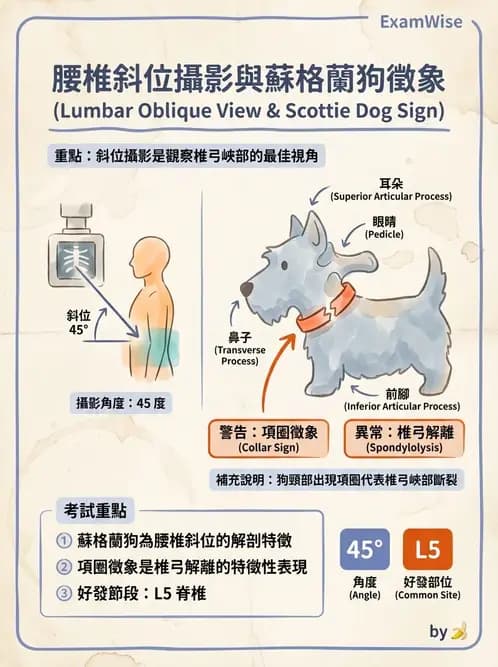 ExamWise

腰椎斜位攝影與蘇格蘭狗徵象
(Lumbar Oblique View & Scottie Dog Sign)

重點：斜位攝影是觀察椎弓峽部的最佳視角

斜位
45°

攝影角度：45 度

耳朵
(Superior Articular Process)

眼睛
(Pedicle)

鼻子
(Transverse Process)

前腳
(Inferior Articular Process)

警告：項圈徵象
(Collar Sign)

異常：椎弓解離
(Spondylolysis)

補充說明：狗頸部出現項圈代表椎弓峽部斷裂

考試重點
① 蘇格蘭狗為腰椎斜位的解剖特徵
② 項圈徵象是椎弓解離的特徵性表現
③ 好發節段：L5 脊椎

45°
角度
(Angle)

L5
好發部位
(Common Site)

by