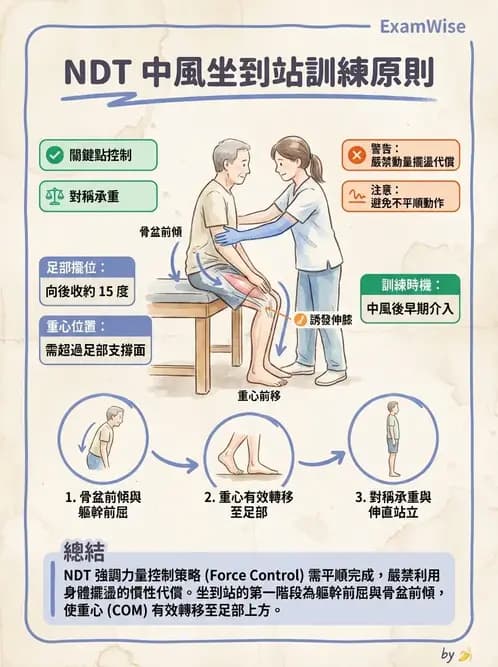 ExamWise

NDT 中風坐到站訓練原則

關鍵點控制

對稱承重

警告：
嚴禁動量擺盪代償

注意：
避免不平順動作

骨盆前傾

足部擺位：
向後收約 15 度

重心位置：
需超過足部支撐面

訓練時機：
中風後早期介入

誘發伸膝

重心前移

1. 骨盆前傾與軀幹前屈

2. 重心有效轉移至足部

3. 對稱承重與伸直站立

總結

NDT 強調力量控制策略 (Force Control) 需平順完成，嚴禁利用身體擺盪的慣性代償。坐到站的第一階段為軀幹前屈與骨盆前傾，使重心 (COM) 有效轉移至足部上方。

by