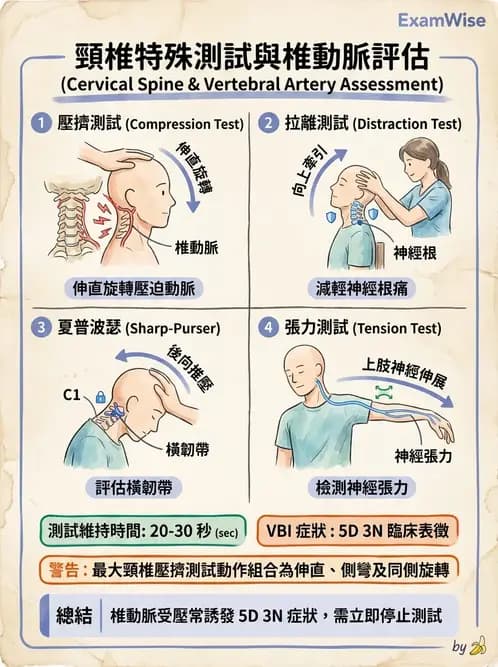 ExamWise

頸椎特殊測試與椎動脈評估
(Cervical Spine & Vertebral Artery Assessment)

1 壓擠測試 (Compression Test)

伸直旋轉

椎動脈

伸直旋轉壓迫動脈

2 拉離測試 (Distraction Test)

向上牽引

神經根

減輕神經根痛

3 夏普波瑟 (Sharp-Purser)

後向推壓

C1

橫韌帶

評估橫韌帶

4 張力測試 (Tension Test)

上肢神經伸展

神經張力

檢測神經張力

測試維持時間: 20-30 秒 (sec)

VBI 症狀 : 5D 3N 臨床表徵

警告 : 最大頸椎壓擠測試動作組合為伸直、側彎及同側旋轉

總結 椎動脈受壓常誘發 5D 3N 症狀，需立即停止測試

by