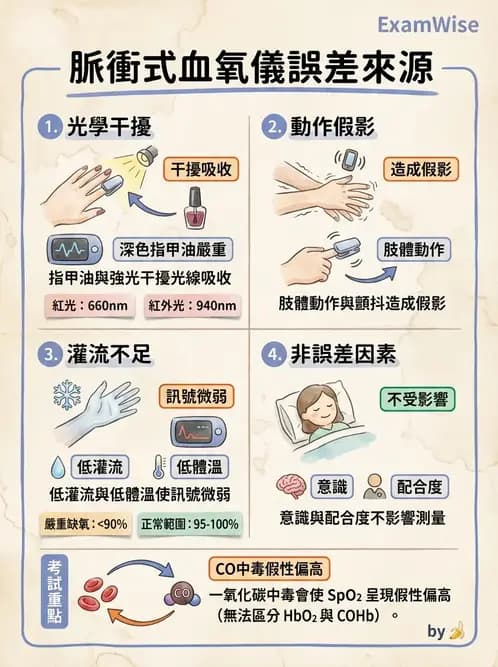 ExamWise

脈衝式血氧儀誤差來源

1. 光學干擾

干擾吸收

深色指甲油嚴重

指甲油與強光干擾光線吸收

紅光：660nm

紅外光：940nm

2. 動作假影

造成假影

肢體動作

肢體動作與顫抖造成假影

3. 灌流不足

訊號微弱

低灌流

低體溫

低灌流與低體溫使訊號微弱

嚴重缺氧：<90%

正常範圍：95-100%

4. 非誤差因素

不受影響

意識

配合度

意識與配合度不影響測量

考試重點

CO

CO中毒假性偏高

一氧化碳中毒會使 $SpO_2$ 呈現假性偏高（無法區分 $HbO_2$ 與 COHb）。

by