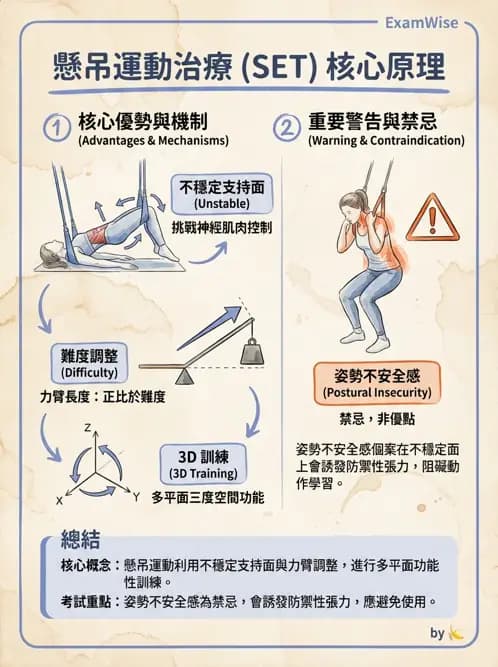 ExamWise

懸吊運動治療 (SET) 核心原理

① 核心優勢與機制
(Advantages & Mechanisms)

不穩定支持面
(Unstable)
挑戰神經肌肉控制

難度調整
(Difficulty)
力臂長度：正比於難度

Z
X
Y

3D 訓練
(3D Training)
多平面三度空間功能

② 重要警告與禁忌
(Warning & Contraindication)

姿勢不安全感
(Postural Insecurity)
禁忌，非優點

姿勢不安全感個案在不穩定面上會誘發防禦性張力，阻礙動作學習。

總結
核心概念：懸吊運動利用不穩定支持面與力臂調整，進行多平面功能性訓練。
考試重點：姿勢不安全感為禁忌，會誘發防禦性張力，應避免使用。

by