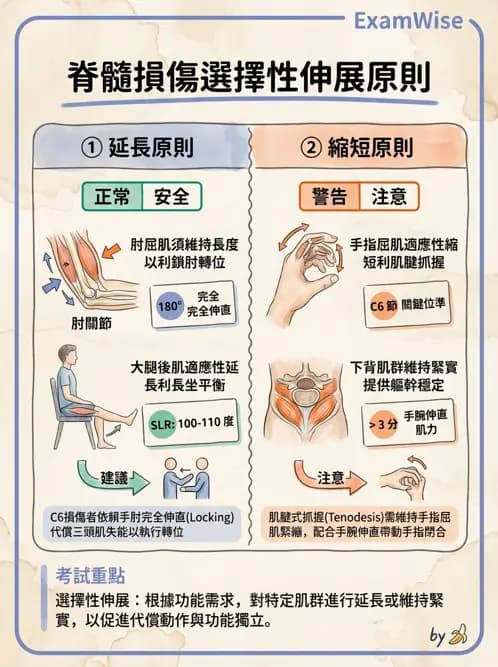 ExamWise

脊髓損傷選擇性伸展原則

① 延長原則

正常 安全

肘屈肌須維持長度以利鎖肘轉位

180° 完全 完全伸直

肘關節

大腿後肌適應性延長利長坐平衡

SLR: 100-110 度

建議

C6損傷者依賴手肘完全伸直(Locking)代償三頭肌失能以執行轉位

② 縮短原則

警告 注意

手指屈肌適應性縮短利肌腱抓握

C6 節 關鍵位準

下背肌群維持緊實提供軀幹穩定

> 3 分 手腕伸直肌力

注意

肌腱式抓握(Tenodesis)需維持手指屈肌緊繃，配合手腕伸直帶動手指閉合

考試重點

選擇性伸展：根據功能需求，對特定肌群進行延長或維持緊實，以促進代償動作與功能獨立。

by