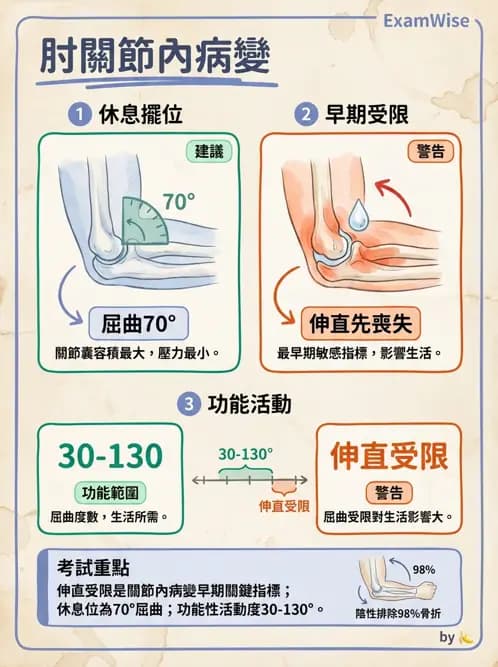 ExamWise

肘關節內病變

1 休息擺位

建議

70°

屈曲70°

關節囊容積最大，壓力最小。

2 早期受限

警告

伸直先喪失

最早期敏感指標，影響生活。

3 功能活動

30-130

功能範圍

屈曲度數，生活所需。

30-130°

伸直受限

伸直受限

警告

屈曲受限對生活影響大。

考試重點

伸直受限是關節內病變早期關鍵指標；
休息位為70°屈曲；功能性活動度30-130°。

98%

陰性排除98%骨折

by