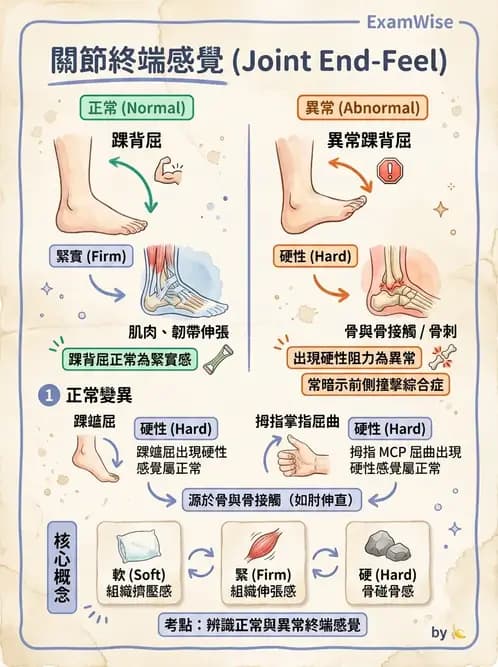 ExamWise

關節終端感覺 (Joint End-Feel)

正常 (Normal)

踝背屈

緊實 (Firm)

肌肉、韌帶伸張

踝背屈正常為緊實感

異常 (Abnormal)

異常踝背屈

硬性 (Hard)

骨與骨接觸 / 骨刺

出現硬性阻力為異常

常暗示前側撞擊綜合症

1 正常變異

踝蹠屈

硬性 (Hard)

踝蹠屈出現硬性感覺屬正常

拇指掌指屈曲

硬性 (Hard)

拇指 MCP 屈曲出現硬性感覺屬正常

源於骨與骨接觸（如肘伸直）

核心概念

軟 (Soft)
組織擠壓感

緊 (Firm)
組織伸張感

硬 (Hard)
骨碰骨感

考點：辨識正常與異常終端感覺

by