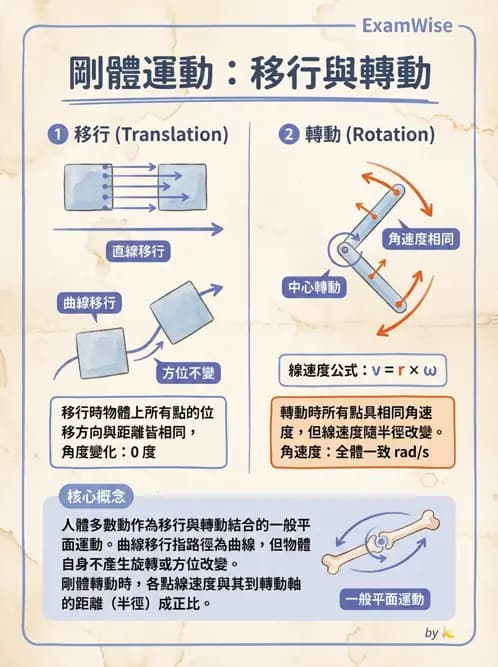 ExamWise

剛體運動：移行與轉動

1 移行 (Translation)

直線移行

曲線移行

方位不變

移行時物體上所有點的位移方向與距離皆相同，角度變化：0 度

2 轉動 (Rotation)

角速度相同

中心轉動

線速度公式：$v = r \times \omega$

轉動時所有點具相同角速度，但線速度隨半徑改變。角速度：全體一致 rad/s

核心概念

人體多數動作為移行與轉動結合的一般平面運動。曲線移行指路徑為曲線，但物體自身不產生旋轉或方位改變。
剛體轉動時，各點線速度與其到轉動軸的距離（半徑）成正比。

一般平面運動

by