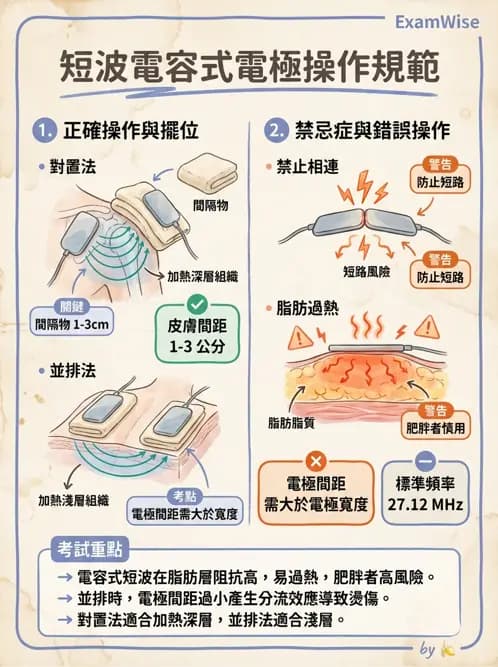 ExamWise

短波電容式電極操作規範

1. 正確操作與擺位

• 對置法

間隔物

加熱深層組織

關鍵
間隔物 1-3cm

皮膚間距
1-3 公分

• 並排法

加熱淺層組織

考點
電極間距需大於寬度

2. 禁忌症與錯誤操作

• 禁止相連

警告
防止短路

短路風險

警告
防止短路

• 脂肪過熱

脂肪脂質

警告
肥胖者慎用

電極間距
需大於電極寬度

標準頻率
27.12 MHz

考試重點

→ 電容式短波在脂肪層阻抗高，易過熱，肥胖者高風險。
→ 並排時，電極間距過小產生分流效應導致燙傷。
→ 對置法適合加熱深層，並排法適合淺層。

by