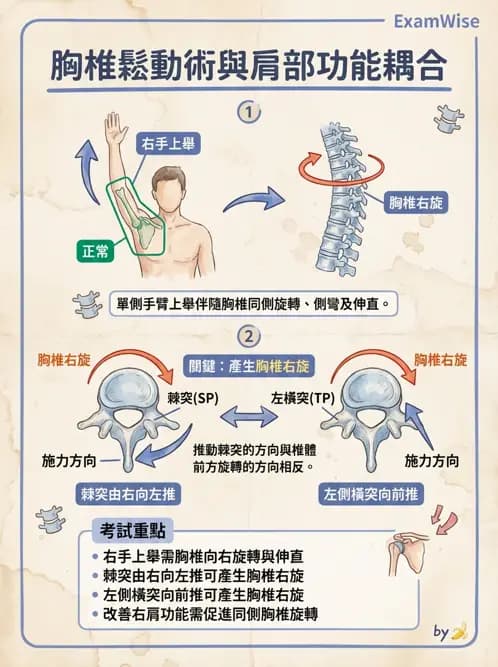 ExamWise

胸椎鬆動術與肩部功能耦合

①

右手上舉

正常

胸椎右旋

單側手臂上舉伴隨胸椎同側旋轉、側彎及伸直。

②

胸椎右旋

關鍵：產生胸椎右旋

胸椎右旋

棘突(SP)

左橫突(TP)

施力方向

推動棘突的方向與椎體前方旋轉的方向相反。

施力方向

棘突由右向左推

左側橫突向前推

考試重點

• 右手上舉需胸椎向右旋轉與伸直
• 棘突由右向左推可產生胸椎右旋
• 左側橫突向前推可產生胸椎右旋
• 改善右肩功能需促進同側胸椎旋轉

by