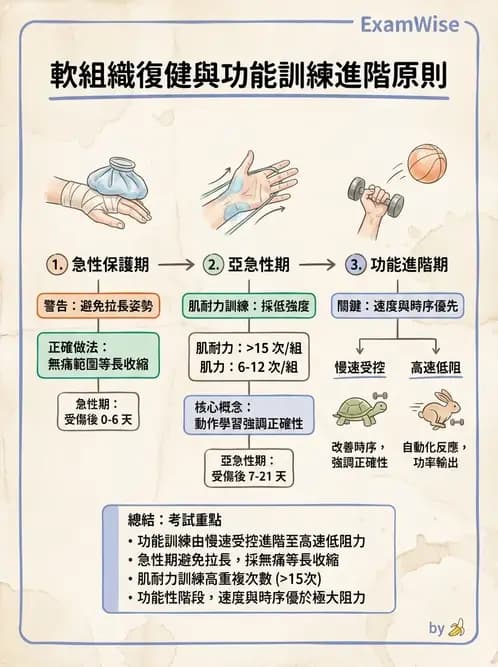 ExamWise

軟組織復健與功能訓練進階原則

1. 急性保護期

警告：避免拉長姿勢

正確做法：
無痛範圍等長收縮

急性期：
受傷後 0-6 天

2. 亞急性期

肌耐力訓練：採低強度

肌耐力：>15 次/組
肌力：6-12 次/組

核心概念：
動作學習強調正確性

亞急性期：
受傷後 7-21 天

3. 功能進階期

關鍵：速度與時序優先

慢速受控

改善時序，
強調正確性

高速低阻

自動化反應，
功率輸出

總結：考試重點
• 功能訓練由慢速受控進階至高速低阻力
• 急性期避免拉長，採無痛等長收縮
• 肌耐力訓練高重複次數 (>15次)
• 功能性階段，速度與時序優於極大阻力

by