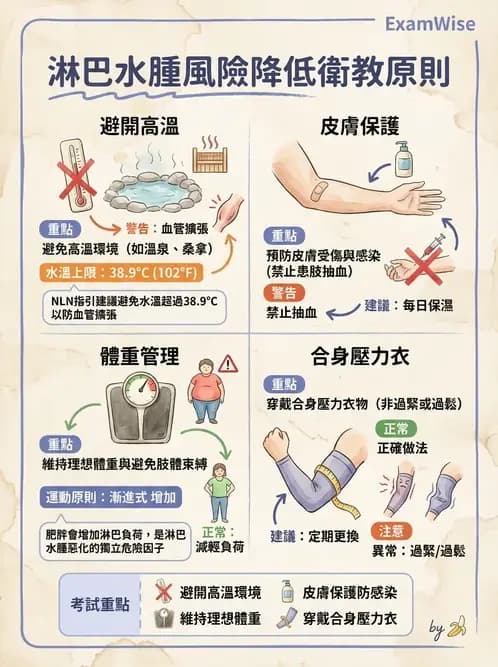 ExamWise

淋巴水腫風險降低衛教原則

避開高溫

重點
警告：血管擴張
避免高溫環境（如溫泉、桑拿）
水溫上限：38.9°C (102°F)
NLN指引建議避免水溫超過38.9°C以防血管擴張

皮膚保護

重點
預防皮膚受傷與感染（禁止患肢抽血）
警告
禁止抽血
建議：每日保濕

體重管理

重點
維持理想體重與避免肢體束縛
運動原則：漸進式 增加
肥胖會增加淋巴負荷，是淋巴水腫惡化的獨立危險因子
正常：減輕負荷

合身壓力衣

重點
穿戴合身壓力衣物（非過緊或過鬆）
正常
正確做法
建議：定期更換
注意
異常：過緊/過鬆

考試重點
避開高溫環境
皮膚保護防感染
維持理想體重
穿戴合身壓力衣

by