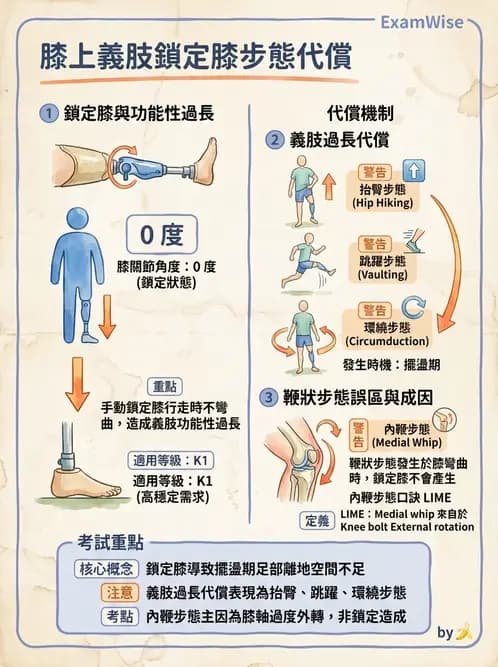 ExamWise

膝上義肢鎖定膝步態代償

1 鎖定膝與功能性過長

0 度

膝關節角度：0 度
(鎖定狀態)

重點
手動鎖定膝行走時不彎曲，造成義肢功能性過長

適用等級：K1
適用等級：K1
(高穩定需求)

代償機制

2 義肢過長代償

警告
抬臀步態
(Hip Hiking)

警告
跳躍步態
(Vaulting)

警告
環繞步態
(Circumduction)

發生時機：擺盪期

3 鞭狀步態誤區與成因

警告
內鞭步態
(Medial Whip)

鞭狀步態發生於膝彎曲時，鎖定膝不會產生

內鞭步態口訣 LIME

定義
LIME：Medial whip 來自於 Knee bolt External rotation

考試重點

核心概念 鎖定膝導致擺盪期足部離地空間不足

注意 義肢過長代償表現為抬臀、跳躍、環繞步態

考點 內鞭步態主因為膝軸過度外轉，非鎖定造成

by