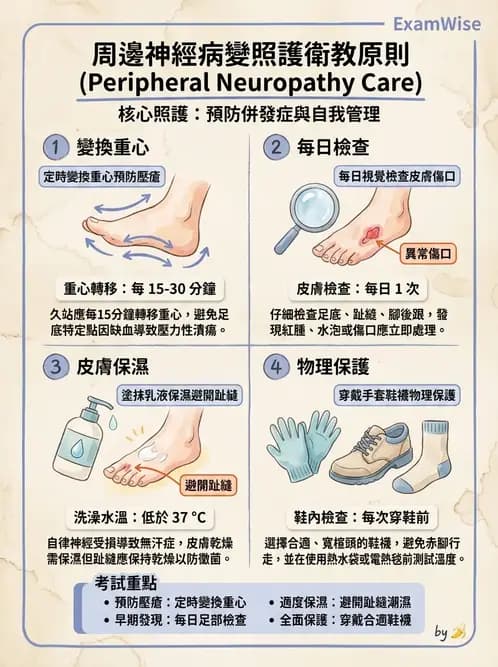 ExamWise

周邊神經病變照護衛教原則
(Peripheral Neuropathy Care)

核心照護：預防併發症與自我管理

1 變換重心

定時變換重心預防壓瘡

重心轉移：每 15-30 分鐘

久站應每15分鐘轉移重心，避免足底特定點因缺血導致壓力性潰瘍。

2 每日檢查

每日視覺檢查皮膚傷口

異常傷口

皮膚檢查：每日 1 次

仔細檢查足底、趾縫、腳後跟，發現紅腫、水泡或傷口應立即處理。

3 皮膚保濕

塗抹乳液保濕避開趾縫

避開趾縫

洗澡水溫：低於 37 °C

自律神經受損導致無汗症，皮膚乾燥需保濕但趾縫應保持乾燥以防黴菌。

4 物理保護

穿戴手套鞋襪物理保護

鞋內檢查：每次穿鞋前

選擇合適、寬楦頭的鞋襪，避免赤腳行走，並在使用熱水袋或電熱毯前測試溫度。

考試重點
• 預防壓瘡：定時變換重心
• 早期發現：每日足部檢查
• 適度保濕：避開趾縫潮濕
• 全面保護：穿戴合適鞋襪

by