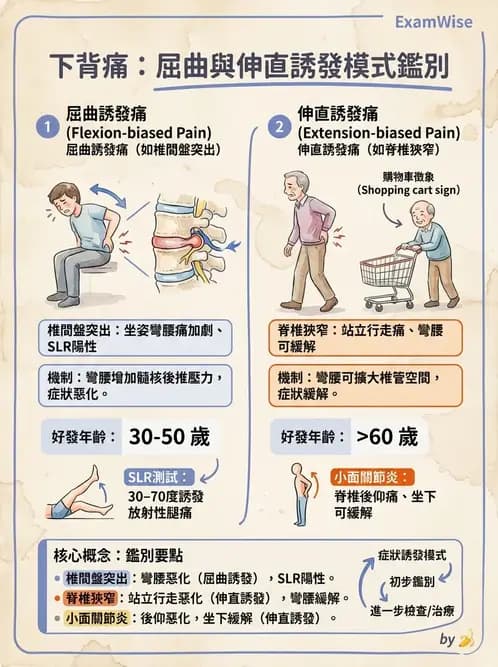 ExamWise

下背痛：屈曲與伸直誘發模式鑑別

1 屈曲誘發痛
(Flexion-biased Pain)
屈曲誘發痛（如椎間盤突出）

椎間盤突出：坐姿彎腰痛加劇、SLR陽性

機制：彎腰增加髓核後推壓力，症狀惡化。

好發年齡： 30-50 歲

SLR測試：
30–70度誘發放射性腿痛

2 伸直誘發痛
(Extension-biased Pain)
伸直誘發痛（如脊椎狹窄）

購物車徵象
(Shopping cart sign)

脊椎狹窄：站立行走痛、彎腰可緩解

機制：彎腰可擴大椎管空間，症狀緩解。

好發年齡： >60 歲

小面關節炎：
脊椎後仰痛、坐下可緩解

核心概念：鑑別要點
• 椎間盤突出：彎腰惡化（屈曲誘發），SLR陽性。
• 脊椎狹窄：站立行走惡化（伸直誘發），彎腰緩解。
• 小面關節炎：後仰惡化，坐下緩解（伸直誘發）。

症狀誘發模式
初步鑑別
進一步檢查/治療

by