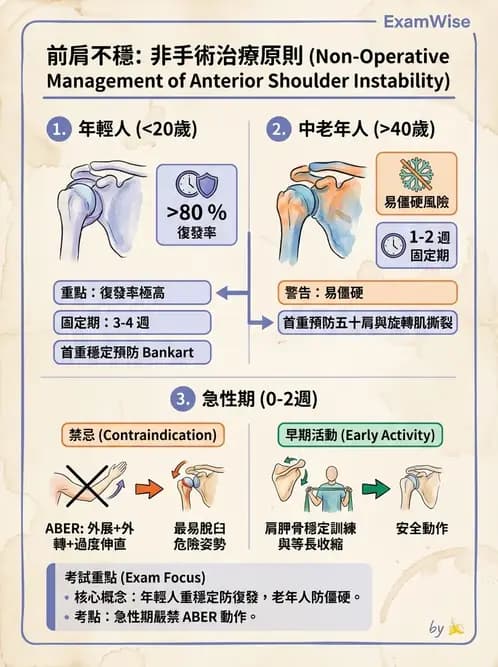 ExamWise

前肩不穩: 非手術治療原則 (Non-Operative Management of Anterior Shoulder Instability)

1. 年輕人 (<20歲)

>80 %
復發率

重點：復發率極高

固定期：3-4 週

首重穩定預防 Bankart

2. 中老年人 (>40歲)

易僵硬風險

1-2 週
固定期

警告：易僵硬

首重預防五十肩與旋轉肌撕裂

3. 急性期 (0-2週)

禁忌 (Contraindication)

ABER: 外展+外轉+過度伸直

最易脫臼危險姿勢

早期活動 (Early Activity)

肩胛骨穩定訓練與等長收縮

安全動作

考試重點 (Exam Focus)
• 核心概念：年輕人重穩定防復發，老年人防僵硬。
• 考點：急性期嚴禁 ABER 動作。

by