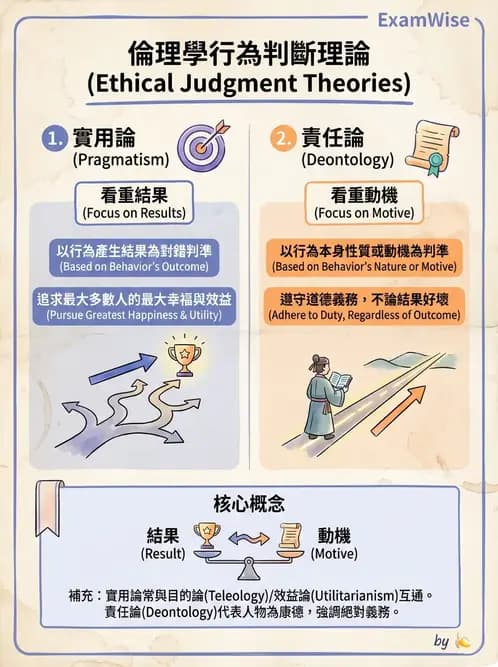 ExamWise

倫理學行為判斷理論
(Ethical Judgment Theories)

1. 實用論
(Pragmatism)

看重結果
(Focus on Results)

以行為產生結果為對錯判準
(Based on Behavior's Outcome)

追求最大多數人的最大幸福與效益
(Pursue Greatest Happiness & Utility)

2. 責任論
(Deontology)

看重動機
(Focus on Motive)

以行為本身性質或動機為判準
(Based on Behavior's Nature or Motive)

遵守道德義務，不論結果好壞
(Adhere to Duty, Regardless of Outcome)

核心概念

結果
(Result)

動機
(Motive)

補充：實用論常與目的論(Teleology)/效益論(Utilitarianism)互通。
責任論(Deontology)代表人物為康德，強調絕對義務。

by