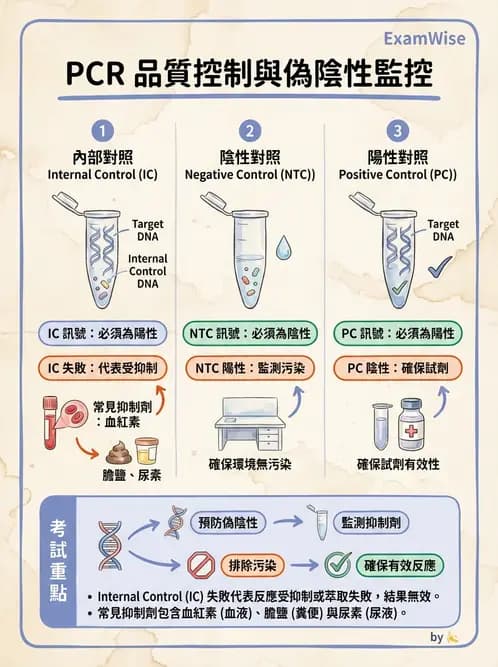 ExamWise

PCR 品質控制與偽陰性監控

1
內部對照
Internal Control (IC)

Target DNA
Internal Control DNA

IC 訊號：必須為陽性

IC 失敗：代表受抑制

常見抑制劑：血紅素

膽鹽、尿素

2
陰性對照
Negative Control (NTC))

NTC 訊號：必須為陰性

NTC 陽性：監測污染

確保環境無污染

3
陽性對照
Positive Control (PC))

Target DNA

PC 訊號：必須為陽性

PC 陰性：確保試劑

確保試劑有效性

考試重點

預防偽陰性
監測抑制劑
排除污染
確保有效反應

• Internal Control (IC) 失敗代表反應受抑制或萃取失敗，結果無效。
• 常見抑制劑包含血紅素 (血液)、膽鹽 (糞便) 與尿素 (尿液)。

by