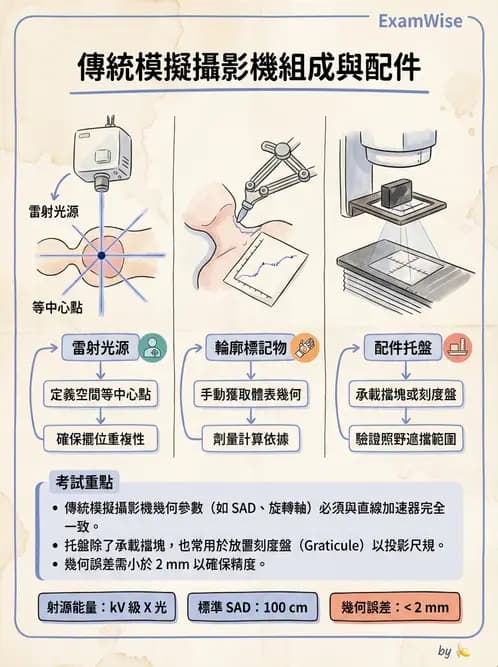 ExamWise

傳統模擬攝影機組成與配件

雷射光源

等中心點

雷射光源

定義空間等中心點

確保擺位重複性

輪廓標記物

手動獲取體表幾何

劑量計算依據

配件托盤

承載擋塊或刻度盤

驗證照野遮擋範圍

考試重點

• 傳統模擬攝影機幾何參數（如 SAD、旋轉軸）必須與直線加速器完全一致。
• 托盤除了承載擋塊，也常用於放置刻度盤（Graticule）以投影尺規。
• 幾何誤差需小於 2 mm 以確保精度。

射源能量：kV 級 X 光

標準 SAD：100 cm

幾何誤差：< 2 mm

by