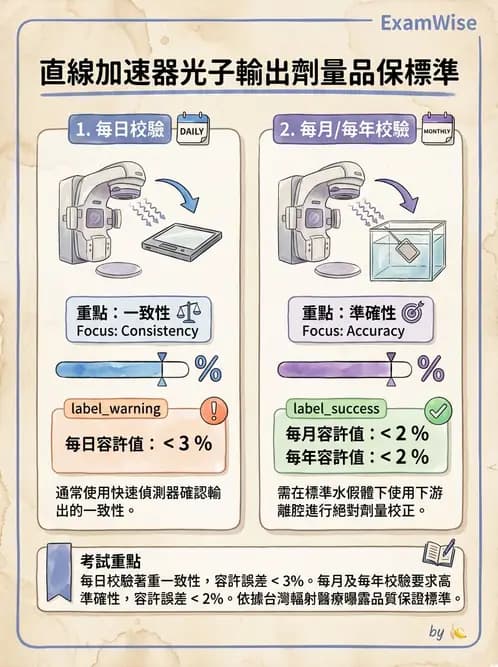 ExamWise

直線加速器光子輸出劑量品保標準

1. 每日校驗 DAILY

重點：一致性
Focus: Consistency

%

label_warning

每日容許值：< 3 %

通常使用快速偵測器確認輸出的一致性。

2. 每月/每年校驗 MONTHLY

重點：準確性
Focus: Accuracy

%

label_success

每月容許值：< 2 %
每年容許值：< 2 %

需在標準水假體下使用下游離腔進行絕對劑量校正。

考試重點
每日校驗著重一致性，容許誤差 < 3%。每月及每年校驗要求高準確性，容許誤差 < 2%。依據台灣輻射醫療曝露品質保證標準。

by