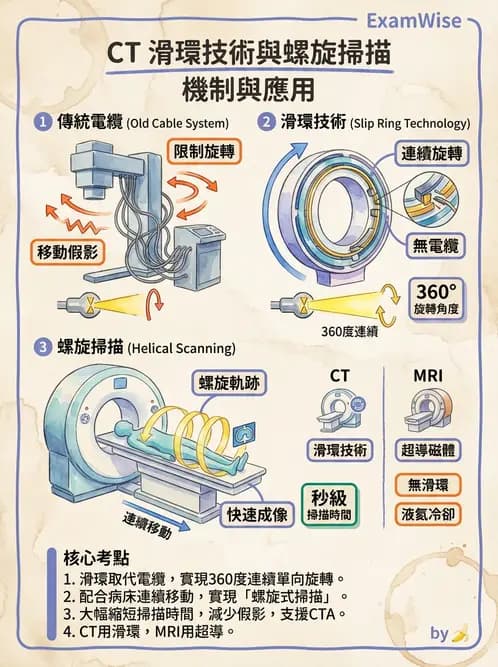 ExamWise

CT 滑環技術與螺旋掃描
機制與應用

1 傳統電纜 (Old Cable System)

限制旋轉

移動假影

2 滑環技術 (Slip Ring Technology)

連續旋轉

無電纜

360°
旋轉角度

360度連續

3 螺旋掃描 (Helical Scanning)

螺旋軌跡

快速成像

連續移動

秒級
掃描時間

CT

滑環技術

MRI

超導磁體

無滑環

液氦冷卻

核心考點
1. 滑環取代電纜，實現360度連續單向旋轉。
2. 配合病床連續移動，實現「螺旋式掃描」。
3. 大幅縮短掃描時間，減少假影，支援CTA。
4. CT用滑環，MRI用超導。

by