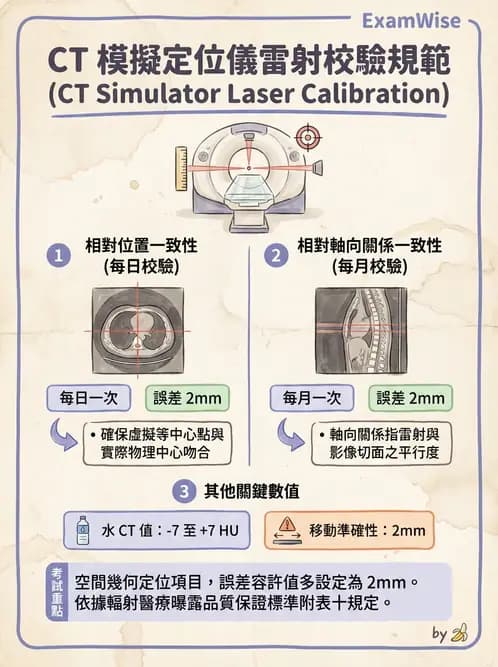 ExamWise

CT 模擬定位儀雷射校驗規範
(CT Simulator Laser Calibration)

1 相對位置一致性
(每日校驗)

每日一次
誤差 2mm

• 確保虛擬等中心點與實際物理中心吻合

2 相對軸向關係一致性
(每月校驗)

每月一次
誤差 2mm

• 軸向關係指雷射與影像切面之平行度

3 其他關鍵數值

水 CT 值：-7 至 +7 HU

移動準確性：2mm

考試重點
空間幾何定位項目，誤差容許值多設定為 2mm。
依據輻射醫療曝露品質保證標準附表十規定。

by