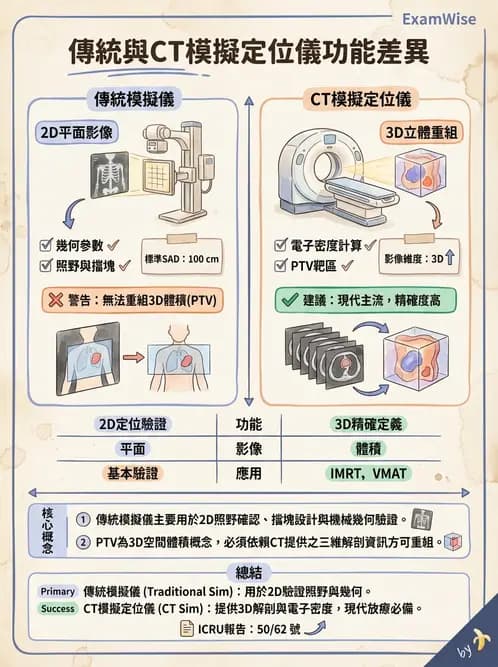 ExamWise

傳統與CT模擬定位儀功能差異

傳統模擬儀

2D平面影像

幾何參數

照野與擋塊

標準SAD：100 cm

警告：無法重組3D體積(PTV)

CT模擬定位儀

3D立體重組

電子密度計算

PTV靶區

影像維度：3D

建議：現代主流，精確度高

| 2D定位驗證 | 功能 | 3D精確定義 |
|---|---|---|
| 平面 | 影像 | 體積 |
| 基本驗證 | 應用 | IMRT, VMAT |

核心概念

① 傳統模擬儀主要用於2D照野確認、擋塊設計與機械幾何驗證。

② PTV為3D空間體積概念，必須依賴CT提供之三維解剖資訊方可重組。

總結

Primary 傳統模擬儀 (Traditional Sim)：用於2D驗證照野與幾何。

Success CT模擬定位儀 (CT Sim)：提供3D解剖與電子密度，現代放療必備。

ICRU報告：50/62 號

by