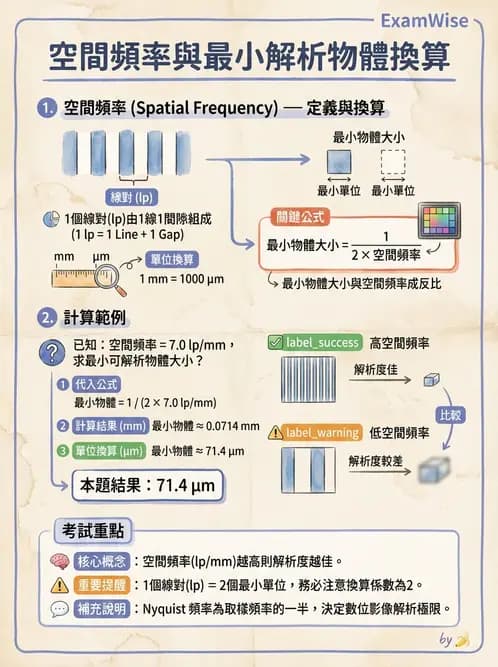 ExamWise

空間頻率與最小解析物體換算

1. 空間頻率 (Spatial Frequency) — 定義與換算

線對 (lp)

1個線對(lp)由1線1間隙組成 (1 lp = 1 Line + 1 Gap)

mm μm

單位換算
1 mm = 1000 μm

最小物體大小

最小單位 最小單位

關鍵公式
最小物體大小 = $\frac{1}{2 \times 空間頻率}$

最小物體大小與空間頻率成反比

2. 計算範例

已知：空間頻率 = 7.0 lp/mm，求最小可解析物體大小？

1 代入公式
最小物體 = 1 / (2 × 7.0 lp/mm)

2 計算結果 (mm) 最小物體 ≈ 0.0714 mm

3 單位換算 (μm) 最小物體 ≈ 71.4 μm

本題結果：71.4 μm

label_success 高空間頻率

解析度佳

比較

label_warning 低空間頻率

解析度較差

考試重點

核心概念：空間頻率(lp/mm)越高則解析度越佳。

重要提醒：1個線對(lp) = 2個最小單位，務必注意換算係數為2。

補充說明：Nyquist 頻率為取樣頻率的一半，決定數位影像解析極限。

by