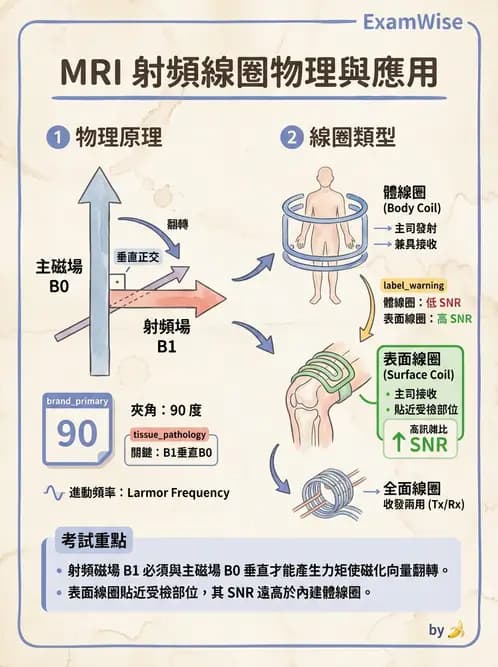 ExamWise

MRI 射頻線圈物理與應用

1 物理原理

翻轉

垂直正交

主磁場
B0

射頻場
B1

brand_primary
90

夾角：90 度

tissue_pathology
關鍵：B1垂直B0

進動頻率：Larmor Frequency

2 線圈類型

體線圈
(Body Coil)
→ 主司發射
→ 兼具接收

label_warning
體線圈：低 SNR
表面線圈：高 SNR

表面線圈
(Surface Coil)
• 主司接收
• 貼近受檢部位
高訊雜比
↑ SNR

→ 全面線圈
收發兩用 (Tx/Rx)

考試重點

• 射頻磁場 B1 必須與主磁場 B0 垂直才能產生力矩使磁化向量翻轉。
• 表面線圈貼近受檢部位，其 SNR 遠高於內建體線圈。

by