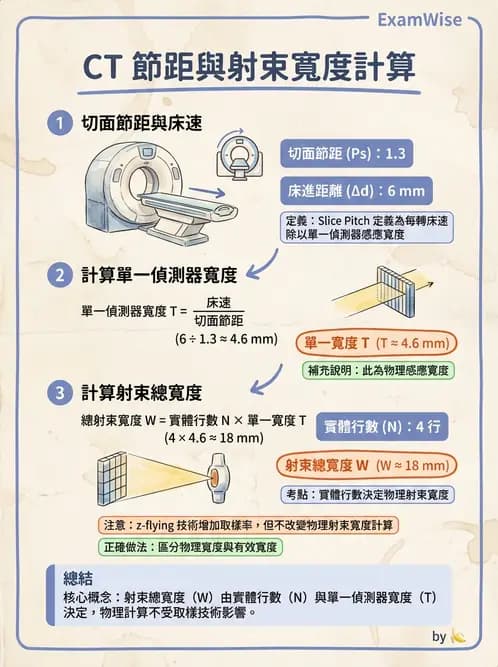 ExamWise

CT 節距與射束寬度計算

1 切面節距與床速

切面節距 (Ps)：1.3

床進距離 (Δd)：6 mm

定義：Slice Pitch 定義為每轉床速除以單一偵測器感應寬度

2 計算單一偵測器寬度

單一偵測器寬度 T = $\frac{床速}{切面節距}$
(6 ÷ 1.3 ≈ 4.6 mm)

單一寬度 T (T ≈ 4.6 mm)

補充說明：此為物理感應寬度

3 計算射束總寬度

總射束寬度 W = 實體行數 N × 單一寬度 T
(4 × 4.6 ≈ 18 mm)

實體行數 (N)：4 行

射束總寬度 W (W ≈ 18 mm)

考點：實體行數決定物理射束寬度

注意：z-flying 技術增加取樣率，但不改變物理射束寬度計算

正確做法：區分物理寬度與有效寬度

總結
核心概念：射束總寬度（W）由實體行數（N）與單一偵測器寬度（T）決定，物理計算不受取樣技術影響。

by