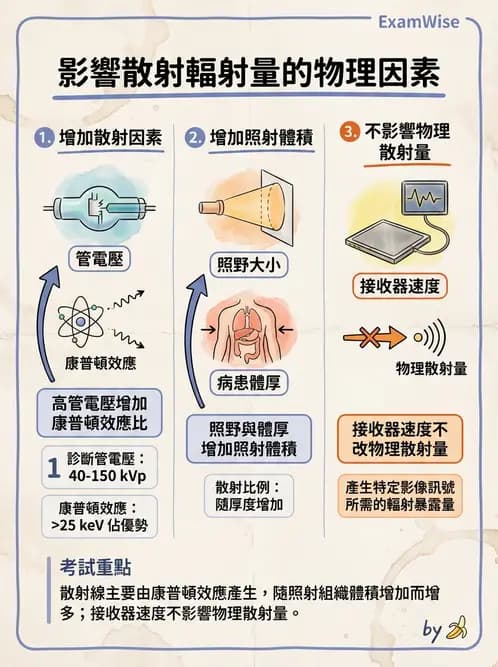 ExamWise

影響散射輻射量的物理因素

1. 增加散射因素

管電壓

康普頓效應

高管電壓增加康普頓效應比

1 診斷管電壓：40-150 kVp

康普頓效應：>25 keV 佔優勢

2. 增加照射體積

照野大小

病患體厚

照野與體厚增加照射體積

散射比例：隨厚度增加

3. 不影響物理散射量

接收器速度

物理散射量

接收器速度不改物理散射量

產生特定影像訊號所需的輻射暴露量

考試重點

散射線主要由康普頓效應產生，隨照射組織體積增加而增多；接收器速度不影響物理散射量。

by