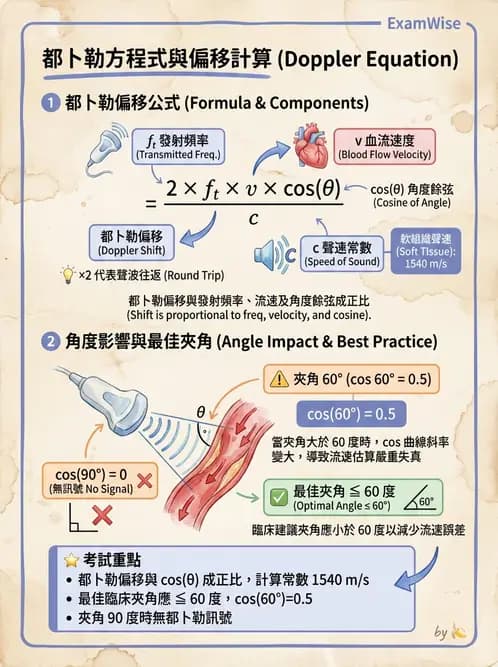 ExamWise

都卜勒方程式與偏移計算 (Doppler Equation)

1 都卜勒偏移公式 (Formula & Components)

$f_t$ 發射頻率 (Transmitted Freq.)

v 血流速度 (Blood Flow Velocity)

$= \frac{2 \times f_t \times v \times \cos(\theta)}{c}$

cos(θ) 角度餘弦 (Cosine of Angle)

都卜勒偏移 (Doppler Shift)

c 聲速常數 (Speed of Sound)

軟組織聲速 (Soft Tissue): 1540 m/s

×2 代表聲波往返 (Round Trip)

都卜勒偏移與發射頻率、流速及角度餘弦成正比 (Shift is proportional to freq, velocity, and cosine).

2 角度影響與最佳夾角 (Angle Impact & Best Practice)

θ

夾角 60° (cos 60° = 0.5)

cos(60°) = 0.5

當夾角大於 60 度時，cos 曲線斜率變大，導致流速估算嚴重失真

cos(90°) = 0 (無訊號 No Signal)

最佳夾角 ≦ 60 度 (Optimal Angle ≤ 60°)

60°

臨床建議夾角應小於 60 度以減少流速誤差

考試重點
• 都卜勒偏移與 cos(θ) 成正比，計算常數 1540 m/s
• 最佳臨床夾角應 ≦ 60 度，cos(60°)=0.5
• 夾角 90 度時無都卜勒訊號

by