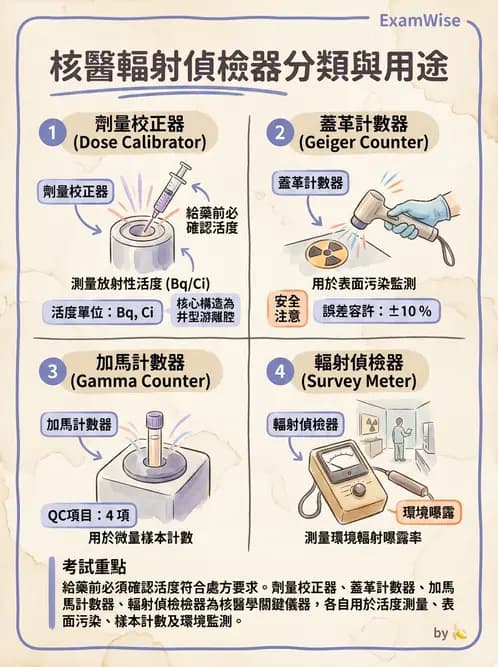 ExamWise

核醫輻射偵檢器分類與用途

1 劑量校正器 (Dose Calibrator)

劑量校正器

給藥前必確認活度

測量放射性活度 (Bq/Ci)

活度單位：Bq, Ci

核心構造為井型游離腔

2 蓋革計數器 (Geiger Counter)

蓋革計數器

用於表面污染監測

安全注意

誤差容許：±10 %

3 加馬計數器 (Gamma Counter)

加馬計數器

QC項目：4 項

用於微量樣本計數

4 輻射偵檢器 (Survey Meter)

輻射偵檢器

環境曝露

測量環境輻射曝露率

考試重點

給藥前必須確認活度符合處方要求。劑量校正器、蓋革計數器、加馬馬計數器、輻射偵檢檢器為核醫學關鍵儀器，各自用於活度測量、表面污染、樣本計數及環境監測。

by