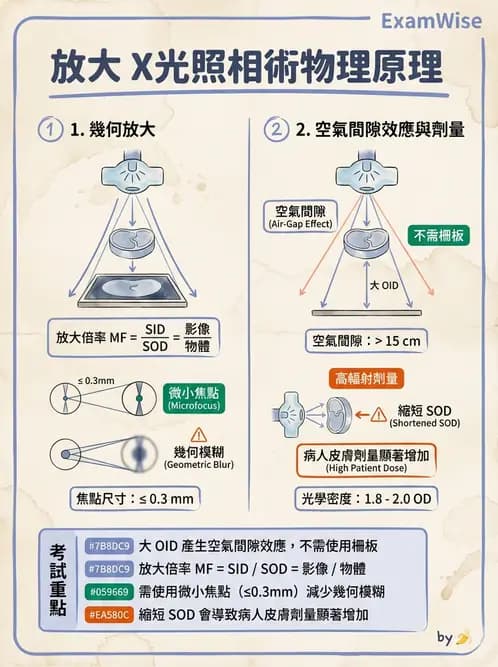 ExamWise

放大 X光照相術物理原理

① 1. 幾何放大

放大倍率 MF = $\frac{SID}{SOD}$ = $\frac{影像}{物體}$

≤ 0.3mm

微小焦點
(Microfocus)

幾何模糊
(Geometric Blur)

焦點尺寸：≤ 0.3 mm

② 2. 空氣間隙效應與劑量

空氣間隙
(Air-Gap Effect)

不需柵板

大 OID

空氣間隙：> 15 cm

高輻射劑量

縮短 SOD
(Shortened SOD)

病人皮膚劑量顯著增加
(High Patient Dose)

光學密度：1.8 - 2.0 OD

考試重點

#7B8DC9 大 OID 產生空氣間隙效應，不需使用柵板
#7B8DC9 放大倍率 MF = SID / SOD = 影像 / 物體
#059669 需使用微小焦點（≤0.3mm）減少幾何模糊
#EA580C 縮短 SOD 會導致病人皮膚劑量顯著增加

by