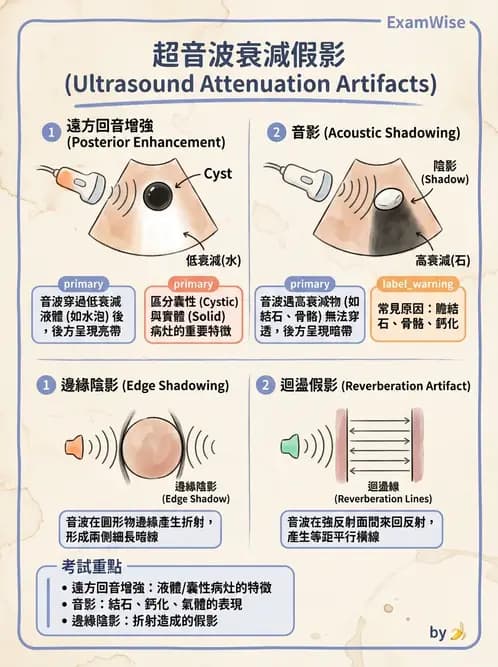 ExamWise

超音波衰減假影
(Ultrasound Attenuation Artifacts)

1 遠方回音增強 (Posterior Enhancement)

Cyst

低衰減(水)

primary
音波穿過低衰減液體 (如水泡) 後，後方呈現亮帶

primary
區分囊性 (Cystic) 與實體 (Solid) 病灶的重要特徵

2 音影 (Acoustic Shadowing)

陰影 (Shadow)

高衰減(石)

primary
音波遇高衰減物 (如結石、骨骼) 無法穿透，後方呈現暗帶

label_warning
常見原因：膽結石、骨骼、鈣化

1 邊緣陰影 (Edge Shadowing)

邊緣陰影 (Edge Shadow)

音波在圓形物邊緣產生折射，形成兩側細長暗線

2 迴盪假影 (Reverberation Artifact)

迴盪線 (Reverberation Lines)

音波在強反射面間來回反射，產生等距平行橫線

考試重點
• 遠方回音增強：液體/囊性病灶的特徵
• 音影：結石、鈣化、氣體的表現
• 邊緣陰影：折射造成的假影

by