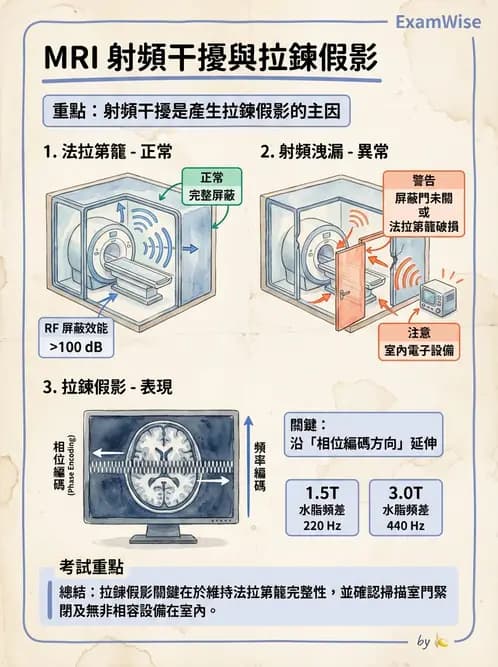 ExamWise

MRI 射頻干擾與拉鍊假影

重點：射頻干擾是產生拉鍊假影的主因

1. 法拉第籠 - 正常

正常
完整屏蔽

RF 屏蔽效能
>100 dB

2. 射頻洩漏 - 異常

警告
屏蔽門未關
或
法拉第籠破損

注意
室內電子設備

3. 拉鍊假影 - 表現

相位編碼
(Phase Encoding)

頻率編碼

關鍵：
沿「相位編碼方向」延伸

1.5T
水脂頻差
220 Hz

3.0T
水脂頻差
440 Hz

考試重點

總結：拉鍊假影關鍵在於維持法拉第籠完整性，並確認掃描室門緊閉及無非相容設備在室內。

by