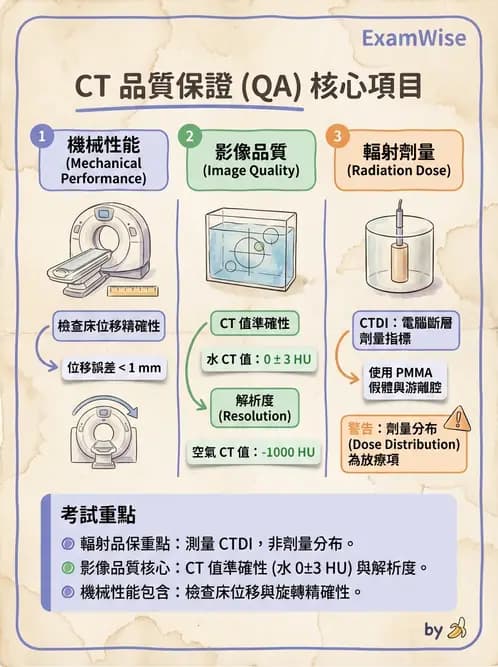 ExamWise

CT 品質保證 (QA) 核心項目

1
機械性能
(Mechanical Performance)

檢查床位移精確性

位移誤差 < 1 mm

2
影像品質
(Image Quality)

CT 值準確性

水 CT 值：0 ± 3 HU

解析度
(Resolution)

空氣 CT 值：-1000 HU

3
輻射劑量
(Radiation Dose)

CTDI：電腦斷層劑量指標

使用 PMMA 假體與游離腔

警告：劑量分布 (Dose Distribution) 為放療項

考試重點

輻射品保重點：測量 CTDI，非劑量分布。

影像品質核心：CT 值準確性 (水 0±3 HU) 與解析度。

機械性能包含：檢查床位移與旋轉精確性。

by