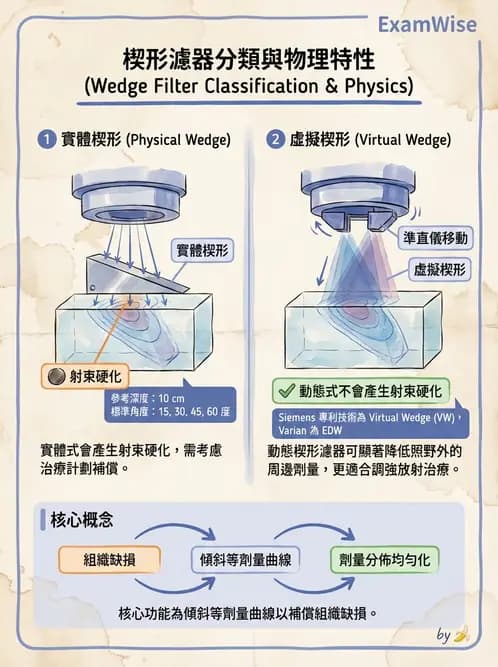 ExamWise

楔形濾器分類與物理特性
(Wedge Filter Classification & Physics)

1 實體楔形 (Physical Wedge)

實體楔形

射束硬化

參考深度：10 cm
標準角度：15, 30, 45, 60 度

實體式會產生射束硬化，需考慮治療計劃補償。

2 虛擬楔形 (Virtual Wedge)

準直儀移動

虛擬楔形

動態式不會產生射束硬化

Siemens 專利技術為 Virtual Wedge (VW)，Varian 為 EDW

動態楔形濾器可顯著降低照野外的周邊劑量，更適合調強放射治療。

核心概念

組織缺損

傾斜等劑量曲線

劑量分佈均勻化

核心功能為傾斜等劑量曲線以補償組織缺損。

by