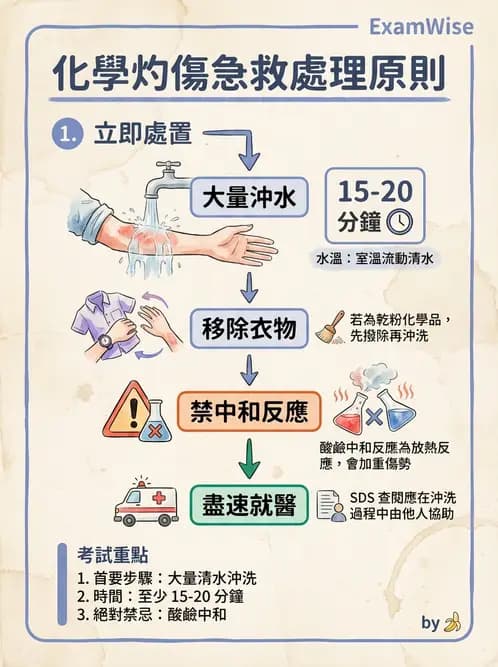 ExamWise

化學灼傷急救處理原則

1. 立即處置

大量沖水

15-20 分鐘

水溫：室溫流動清水

移除衣物

若為乾粉化學品，先撥除再沖洗

禁中和反應

酸鹼中和反應為放熱反應，會加重傷勢

盡速就醫

SDS 查閱應在沖洗過程中由他人協助

考試重點

1. 首要步驟：大量清水沖洗
2. 時間：至少 15-20 分鐘
3. 絕對禁忌：酸鹼中和

by