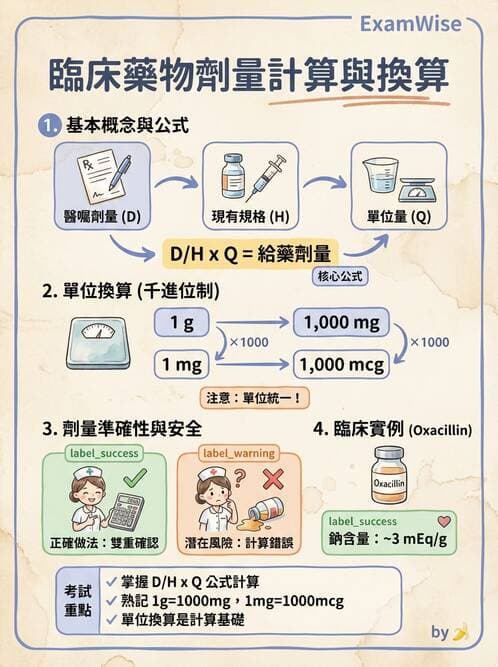 ExamWise

臨床藥物劑量計算與換算

1. 基本概念與公式

Rx

醫囑劑量 (D)

現有規格 (H)

單位量 (Q)

D/H x Q = 給藥劑量

核心公式

2. 單位換算 (千進位制)

1 g

1,000 mg

×1000

×1000

1 mg

1,000 mcg

注意：單位統一！

3. 劑量準確性與安全

label_success

正確做法：雙重確認

label_warning

潛在風險：計算錯誤

4. 臨床實例 (Oxacillin)

Oxacillin

label_success

鈉含量：~3 mEq/g

考試重點

✓ 掌握 D/H x Q 公式計算
✓ 熟記 1g=1000mg，1mg=1000mcg
✓ 單位換算是計算基礎

by