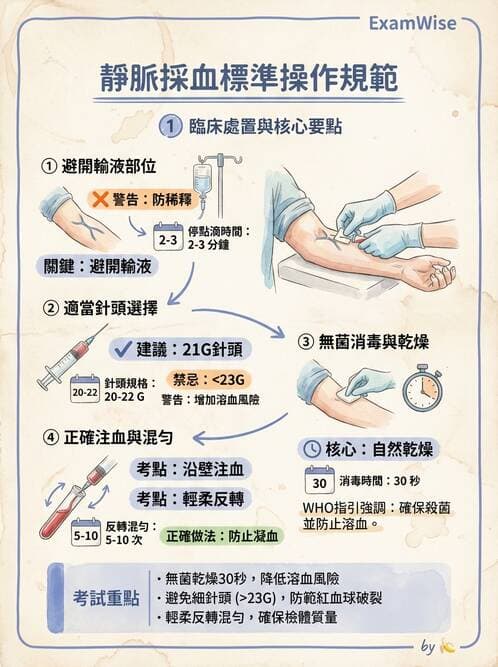 ExamWise

靜脈採血標準操作規範

1 臨床處置與核心要點

① 避開輸液部位

警告：防稀釋

2-3 停點滴時間：2-3 分鐘

關鍵：避開輸液

② 適當針頭選擇

建議：21G針頭

20-22 針頭規格：20-22 G

禁忌：<23G

警告：增加溶血風險

③ 無菌消毒與乾燥

核心：自然乾燥

30 消毒時間：30 秒

WHO指引強調：確保殺菌並防止溶血。

④ 正確注血與混勻

考點：沿壁注血

考點：輕柔反轉

5-10 反轉混勻：5-10 次

正確做法：防止凝血

考試重點

・無菌乾燥30秒，降低溶血風險
・避免細針頭 (>23G)，防範紅血球破裂
・輕柔反轉混勻，確保檢體質量

by