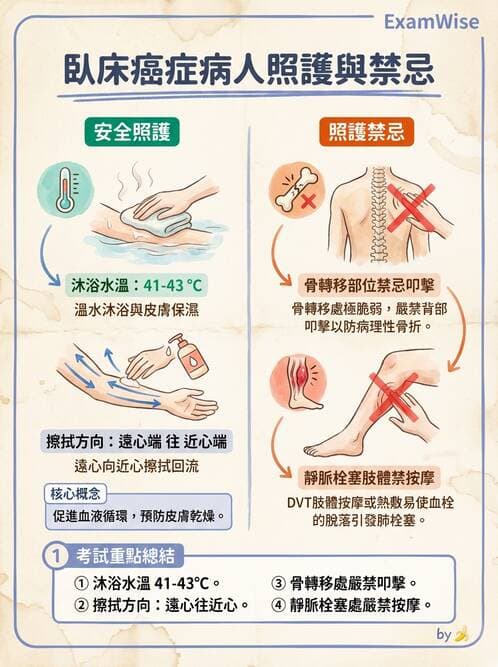 ExamWise

臥床癌症病人照護與禁忌

安全照護

沐浴水溫：41-43 °C
溫水沐浴與皮膚保濕

擦拭方向：遠心端 往 近心端
遠心向近心擦拭回流

核心概念
促進血液循環，預防皮膚乾燥。

照護禁忌

骨轉移部位禁忌叩擊
骨轉移處極脆弱，嚴禁背部叩擊以防病理性骨折。

靜脈栓塞肢體禁按摩
DVT肢體按摩或熱敷易使血栓的脫落引發肺栓塞。

1 考試重點總結
① 沐浴水溫 41-43°C。
② 擦拭方向：遠心往近心。
③ 骨轉移處嚴禁叩擊。
④ 靜脈栓塞處嚴禁按摩。

by