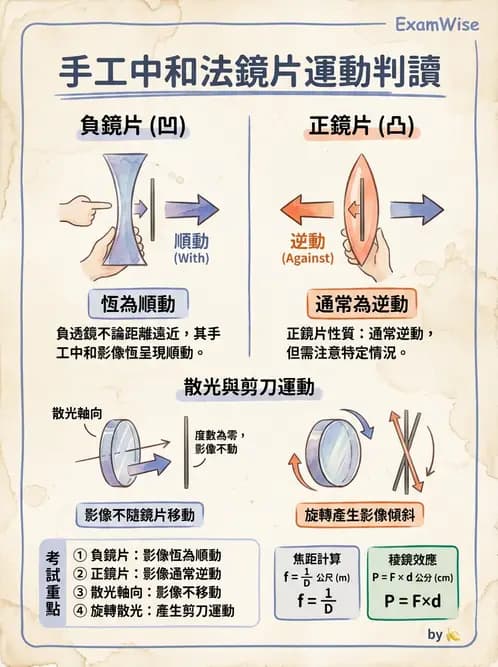 ExamWise

手工中和法鏡片運動判讀

負鏡片 (凹)

順動
(With)

恆為順動

負透鏡不論距離遠近，其手工中和影像恆呈現順動。

正鏡片 (凸)

逆動
(Against)

通常為逆動

正鏡片性質：通常逆動，但需注意特定情況。

散光與剪刀運動

散光軸向

度數為零，影像不動

影像不隨鏡片移動

旋轉產生影像傾斜

考試重點
① 負鏡片：影像恆為順動
② 正鏡片：影像通常逆動
③ 散光軸向：影像不移動
④ 旋轉散光：產生剪刀運動

焦距計算
$f = \frac{1}{D}$ 公尺 (m)
$f = \frac{1}{D}$

稜鏡效應
P = F × d 公分 (cm)
P = F×d

by