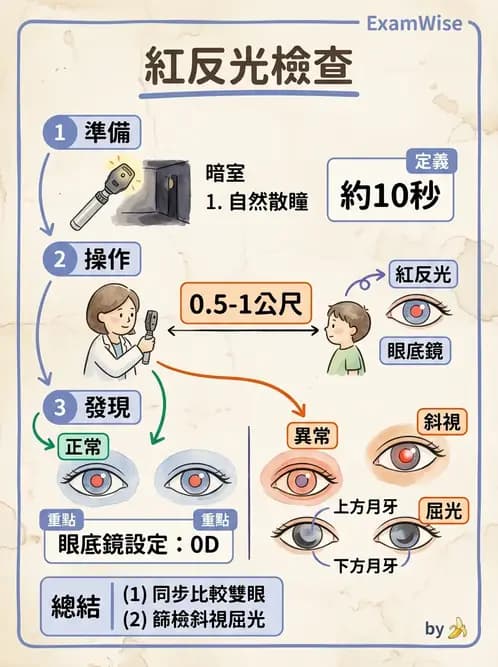 ExamWise

紅反光檢查

1 準備

暗室
1. 自然散瞳

定義
約10秒

2 操作

0.5-1公尺

紅反光

眼底鏡

3 發現

正常

重點

重點

眼底鏡設定：0D

異常

斜視

上方月牙

屈光

下方月牙

總結
(1) 同步比較雙眼
(2) 篩檢斜視屈光

by