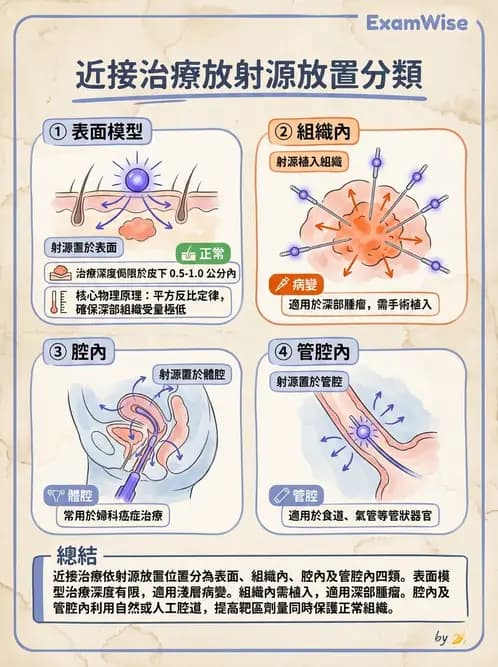 ExamWise

近接治療放射源放置分類

① 表面模型

射源置於表面

正常

治療深度侷限於皮下 0.5-1.0 公分內

核心物理原理：平方反比定律，確保深部組織受量極低

② 組織內

射源植入組織

病變

適用於深部腫瘤，需手術植入

③ 腔內

射源置於體腔

體腔

常用於婦科癌症治療

④ 管腔內

射源置於管腔

管腔

適用於食道、氣管等管狀器官

總結

近接治療依射源放置位置分為表面、組織內、腔內及管腔內四類。表面模型治療深度有限，適用淺層病變。組織內需植入，適用深部腫瘤。腔內及管腔內利用自然或人工腔道，提高靶區劑量同時保護正常組織。

by